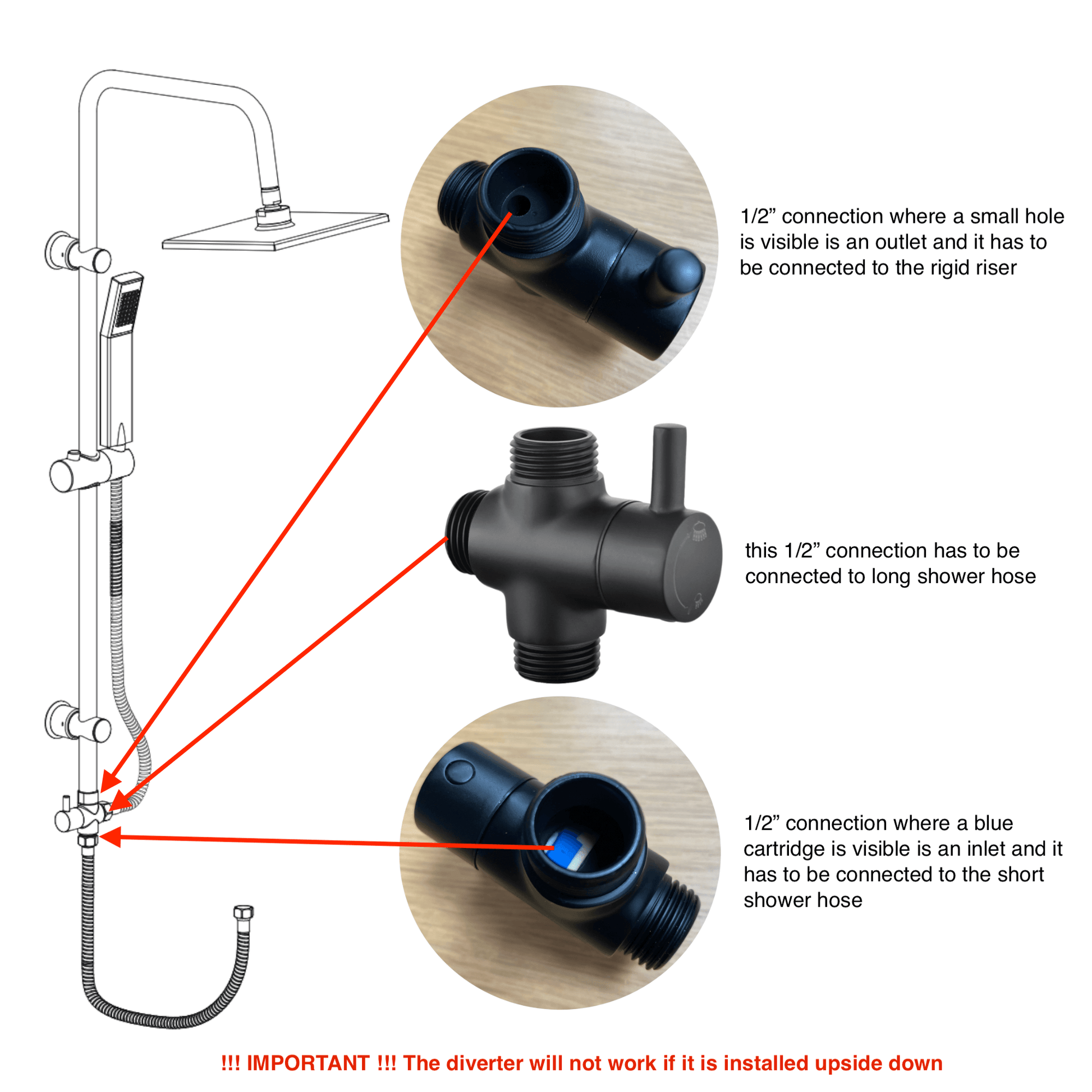 1/2” connection where a small hole is visible is an outlet and it has to be connected to the rigid riser

this 1/2” connection has to be connected to long shower hose

1/2” connection where a blue cartridge is visible is an inlet and it has to be connected to the short shower hose

!!! IMPORTANT !!! The diverter will not work if it is installed upside down